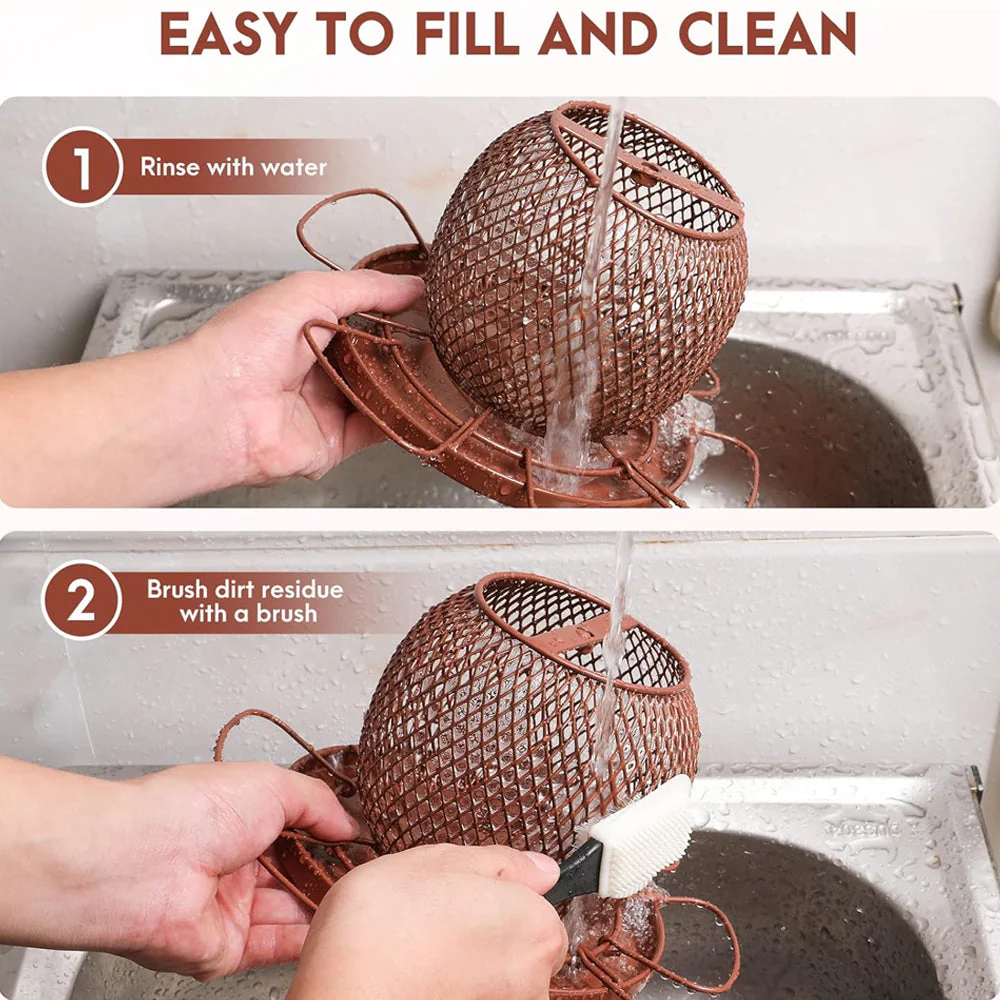 EASY TO FILL AND CLEAN

1 Rinse with water

2 Brush dirt residue with a brush